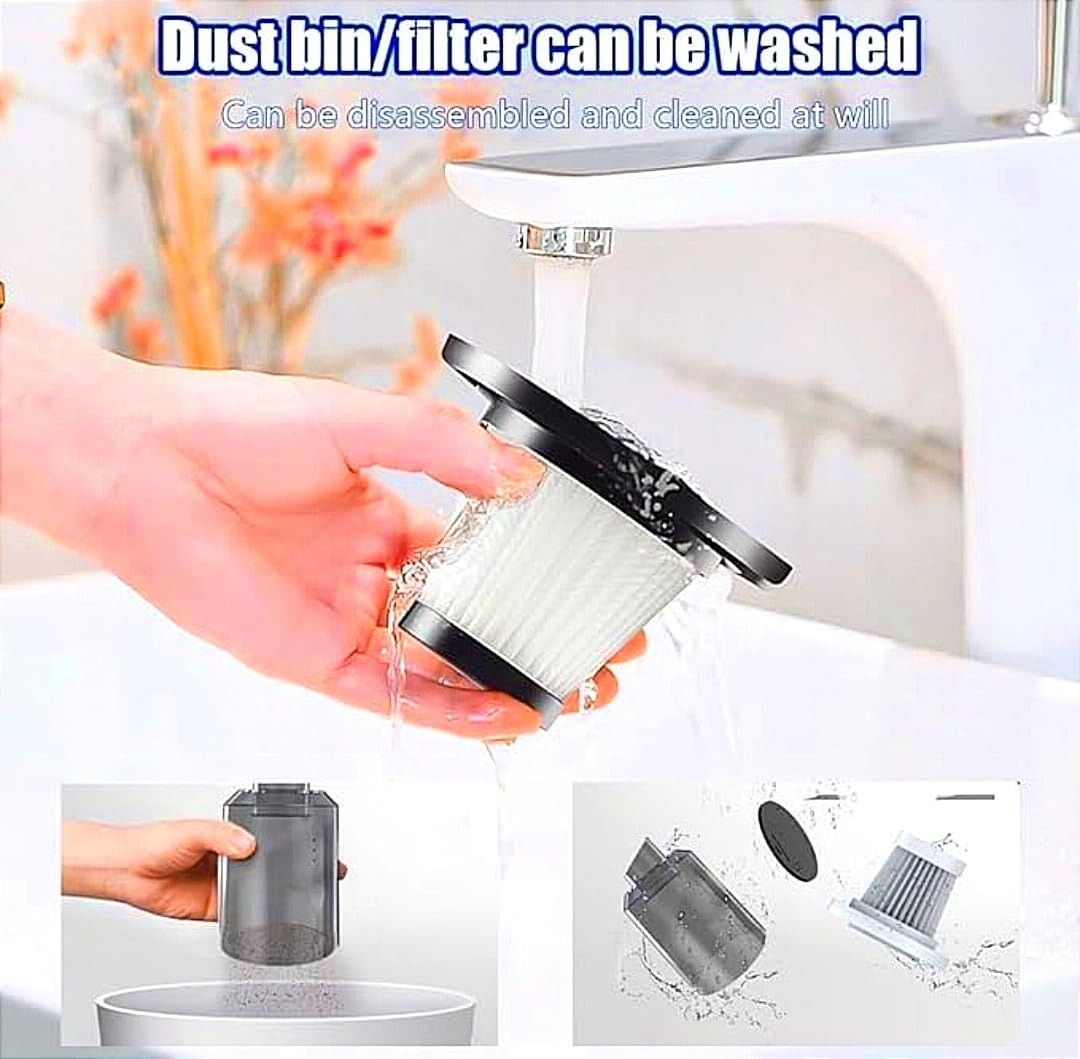 Dust bin/filter can be washed

Can be disassembled and cleaned at will